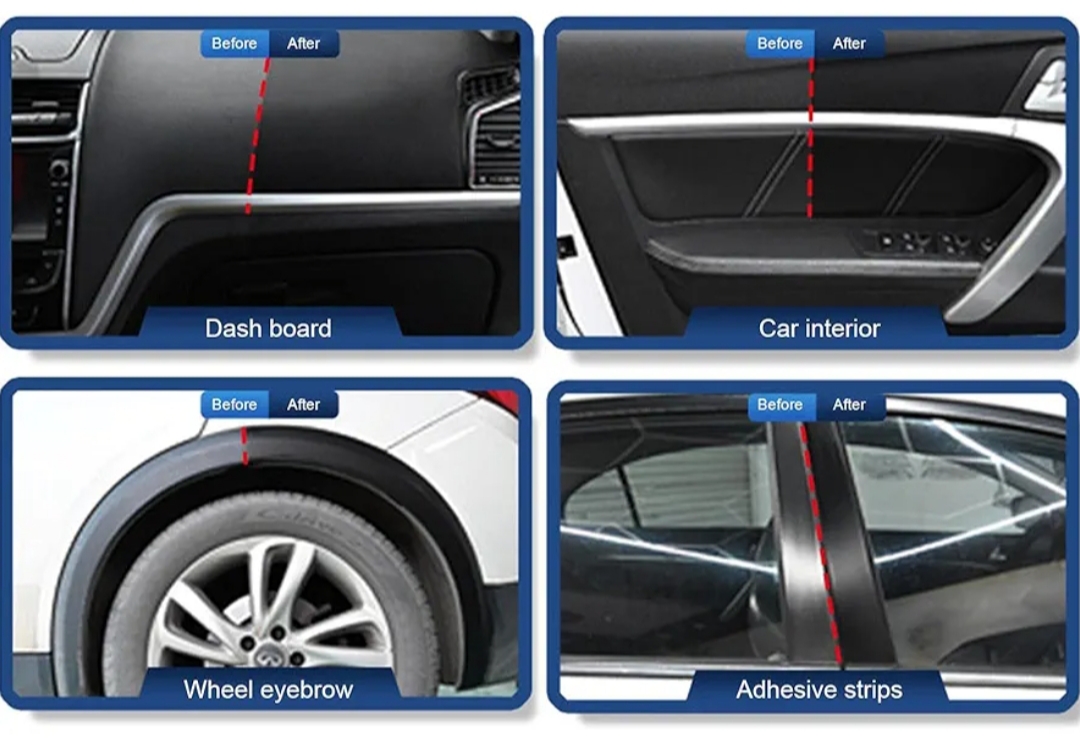 Before After

Dash board

Before After

Car interior

Before After

Wheel eyebrow

Before After

Adhesive strips